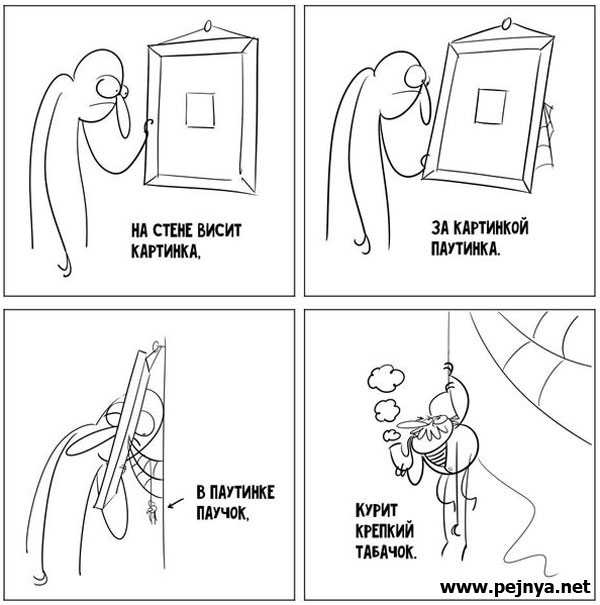 НА СТЕНЕ ВИСИТ КАРТИНКА,

ЗА КАРТИНКОЙ ПАУТИНКА.

В ПАУТИНКЕ ПАУЧОК,

КУРИТ КРЕПКИЙ ТАБАЧОК.

www.pejnya.net